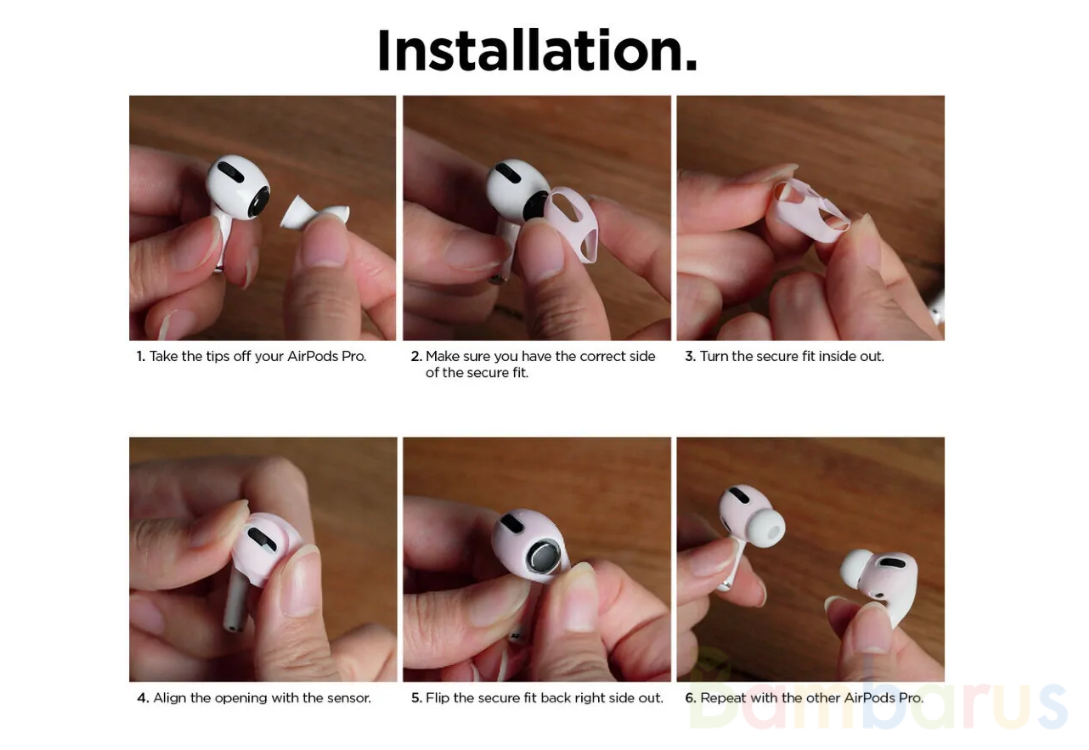 Installation.

1. Take the tips off your AirPods Pro.

2. Make sure you have the correct side of the secure fit.

3. Turn the secure fit inside out.

4. Align the opening with the sensor.

5. Flip the secure fit back right side out.

6. Repeat with the other AirPods Pro.

Bambarus